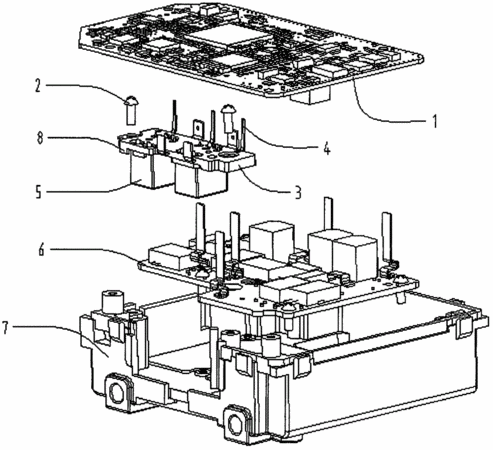 2
1
8
4
5
3
6
7