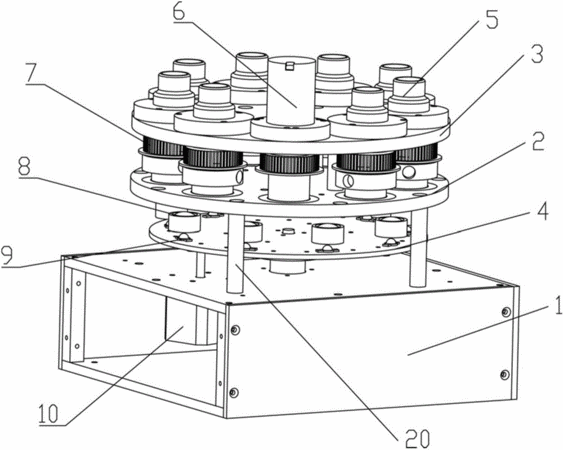 6
5
3
7
2
8
4
9
1
10
20