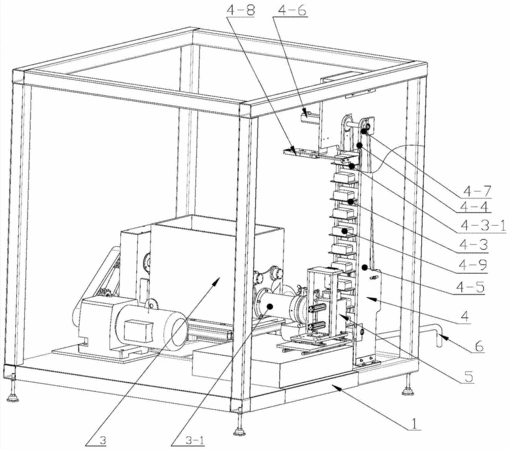 4-8
4-6
4-7
4-4
4-3-1
4-3
4-9
4-5
4
6
5
1
3
3-1