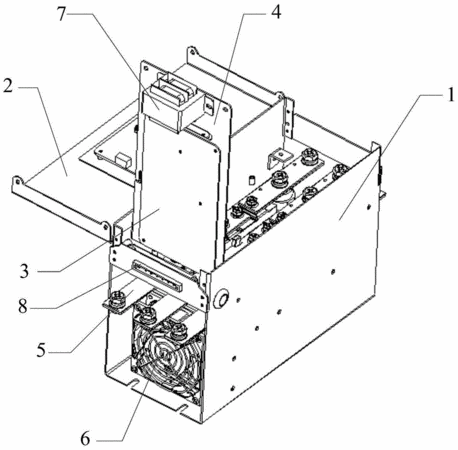 7
4
2
1
3
8
5
6