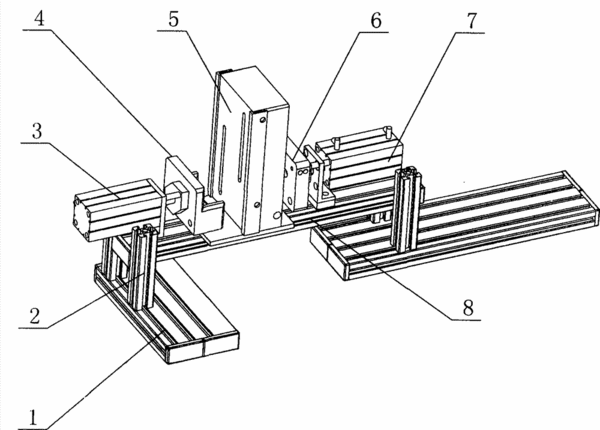 4
5
6
7
3
2
8
1